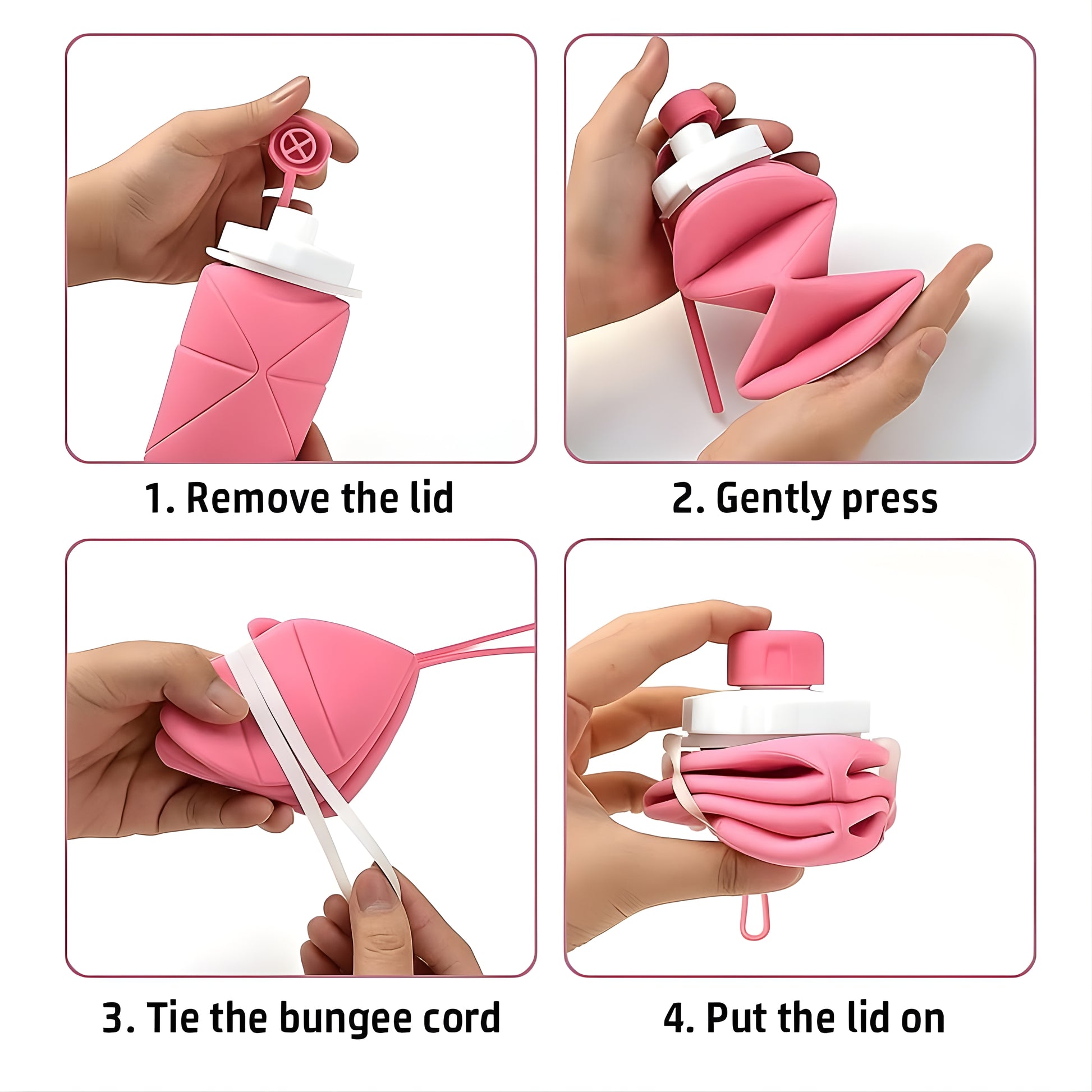 1. Remove the lid

2. Gently press

3. Tie the bungee cord

4. Put the lid on