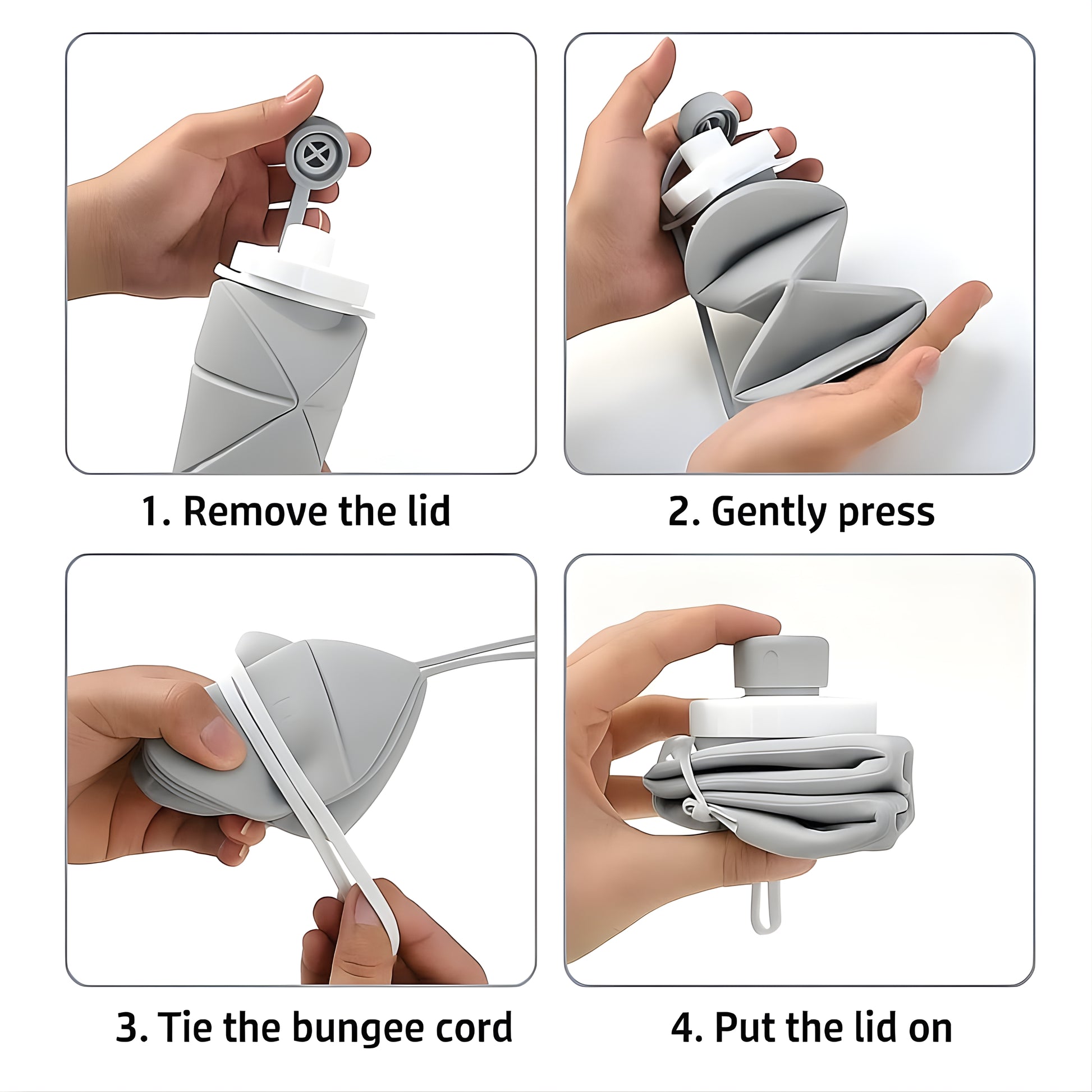 1. Remove the lid

2. Gently press

3. Tie the bungee cord

4. Put the lid on