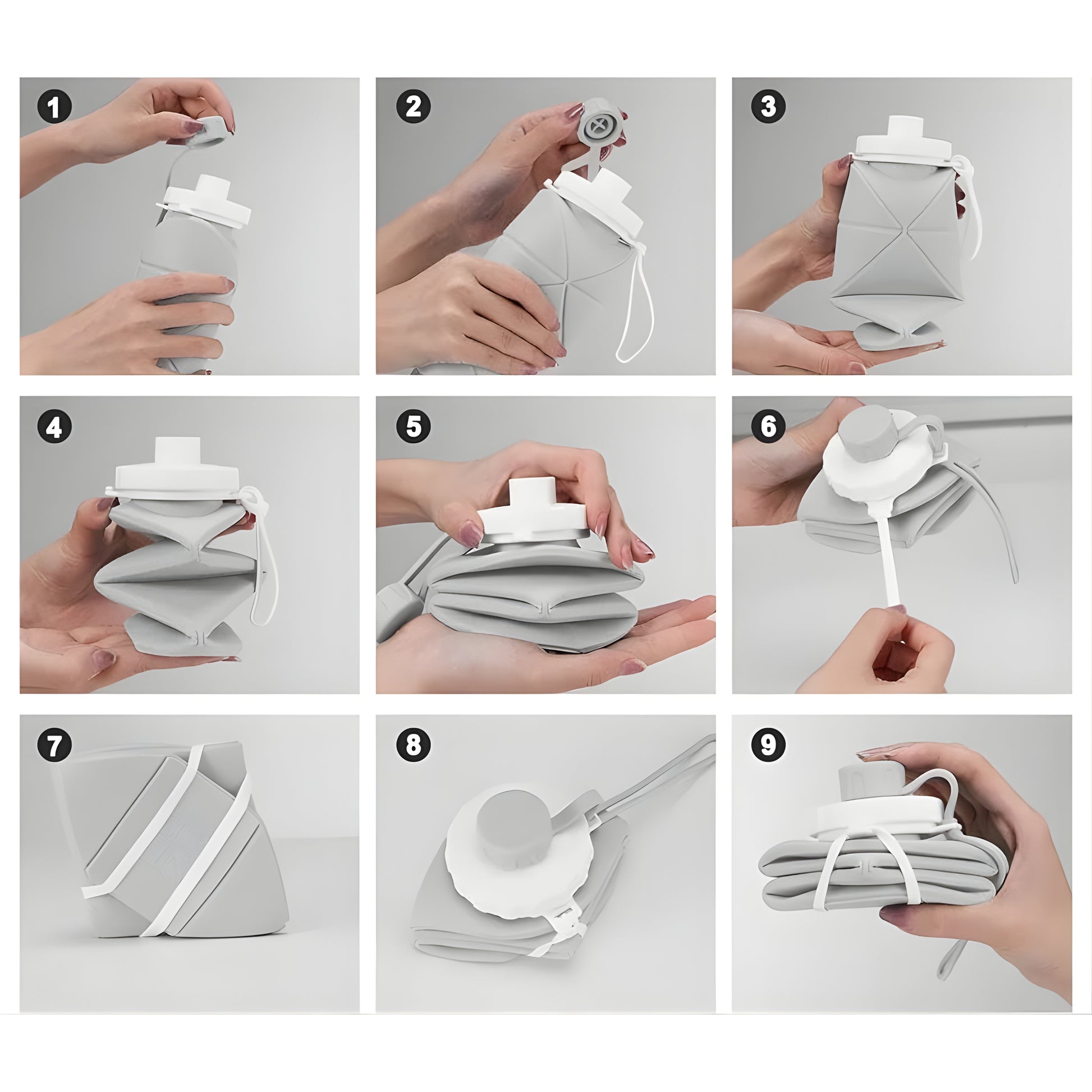 1

2

3

4

5

6

7

8

9